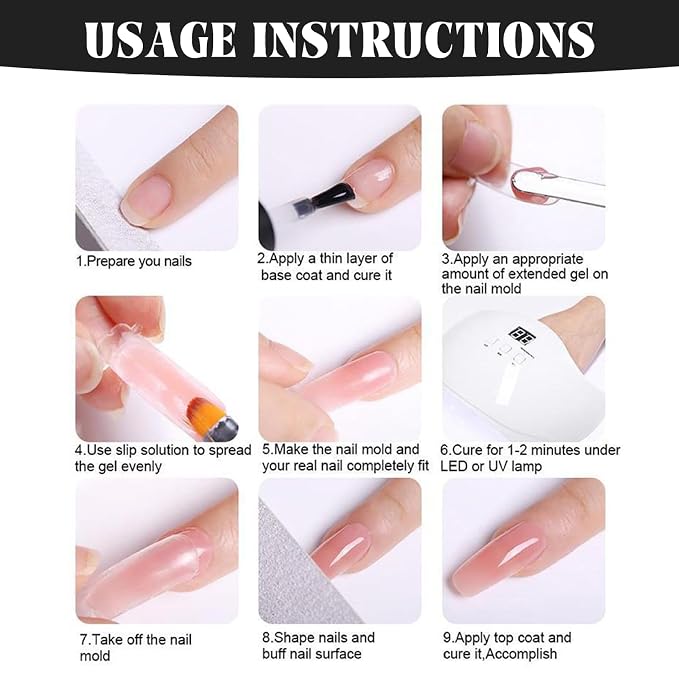 USAGE INSTRUCTIONS

1.Prepare you nails

2.Apply a thin layer of base coat and cure it

3.Apply an appropriate amount of extended gel on the nail mold

4.Use slip solution to spread the gel evenly

5.Make the nail mold and your real nail completely fit

6.Cure for 1-2 minutes under LED or UV lamp

7.Take off the nail mold

8.Shape nails and buff nail surface

9.Apply top coat and cure it,Accomplish