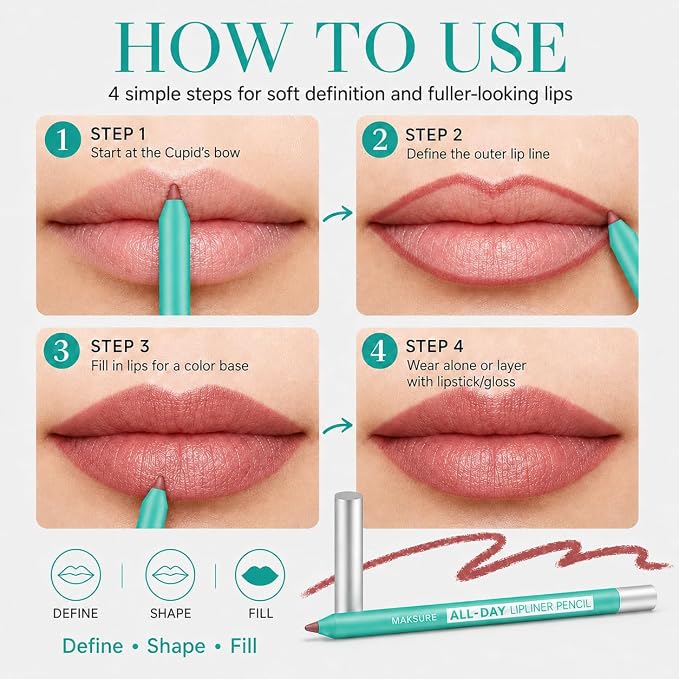 HOW TO USE

4 simple steps for soft definition and fuller-looking lips

1 STEP 1
Start at the Cupid's bow

2 STEP 2
Define the outer lip line

3 STEP 3
Fill in lips for a color base

4 STEP 4
Wear alone or layer with lipstick/gloss

DEFINE

SHAPE

FILL

Define • Shape • Fill

MAKSURE ALL-DAY LIPLINER PENCIL