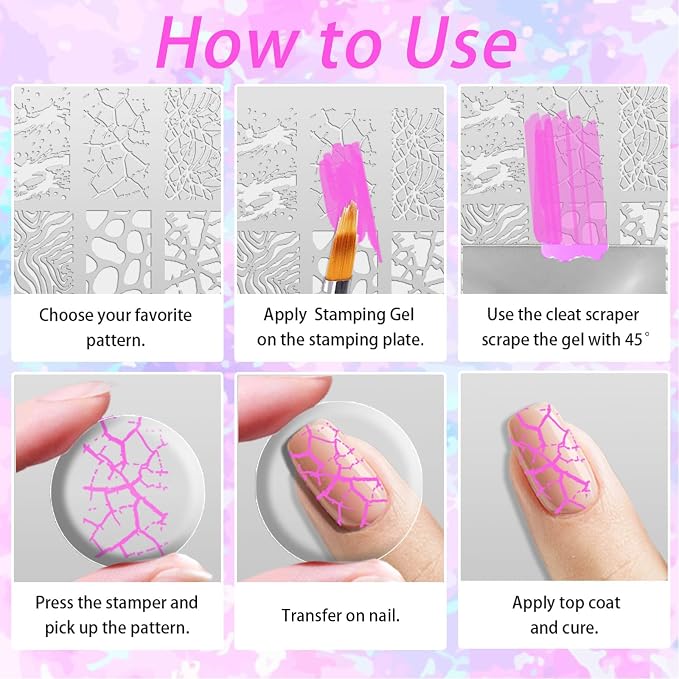 How to Use

Choose your favorite pattern.

Apply Stamping Gel on the stamping plate.

Use the cleat scraper scrape the gel with 45°

Press the stamper and pick up the pattern.

Transfer on nail.

Apply top coat and cure.