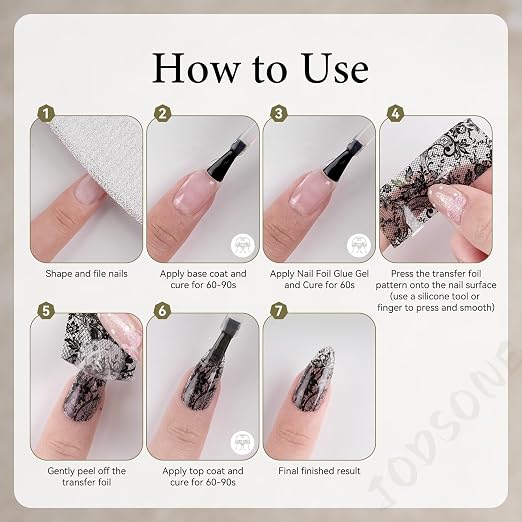 How to Use

1
Shape and file nails

2
Apply base coat and cure for 60-90s

3
Apply Nail Foil Glue Gel and Cure for 60s

4
Press the transfer foil pattern onto the nail surface (use a silicone tool or finger to press and smooth)

5
Gently peel off the transfer foil

6
Apply top coat and cure for 60-90s

7
Final finished result

JODSONE