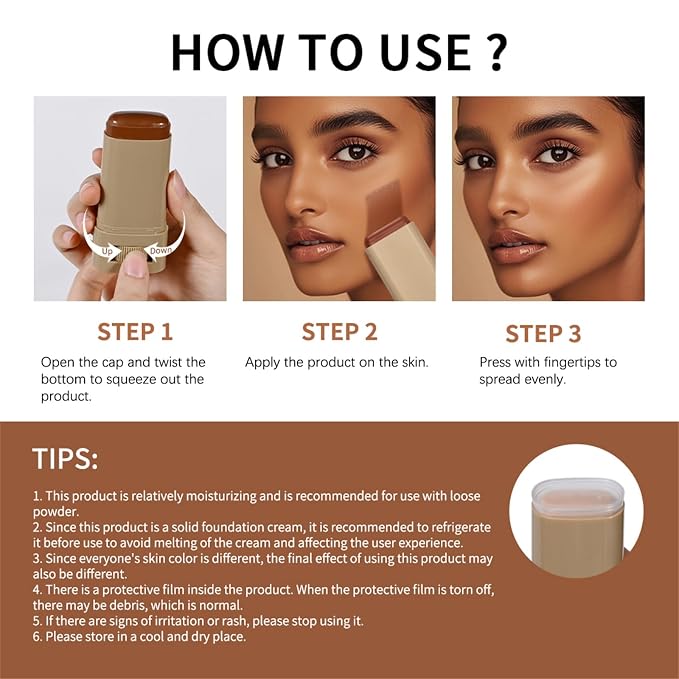 HOW TO USE ?

Up
Down

STEP 1
Open the cap and twist the bottom to squeeze out the product.

STEP 2
Apply the product on the skin.

STEP 3
Press with fingertips to spread evenly.

TIPS:

1. This product is relatively moisturizing and is recommended for use with loose powder.
2. Since this product is a solid foundation cream, it is recommended to refrigerate it before use to avoid melting of the cream and affecting the user experience.
3. Since everyone's skin color is different, the final effect of using this product may also be different.
4. There is a protective film inside the product. When the protective film is torn off, there may be debris, which is normal.
5. If there are signs of irritation or rash, please stop using it.
6. Please store in a cool and dry place.