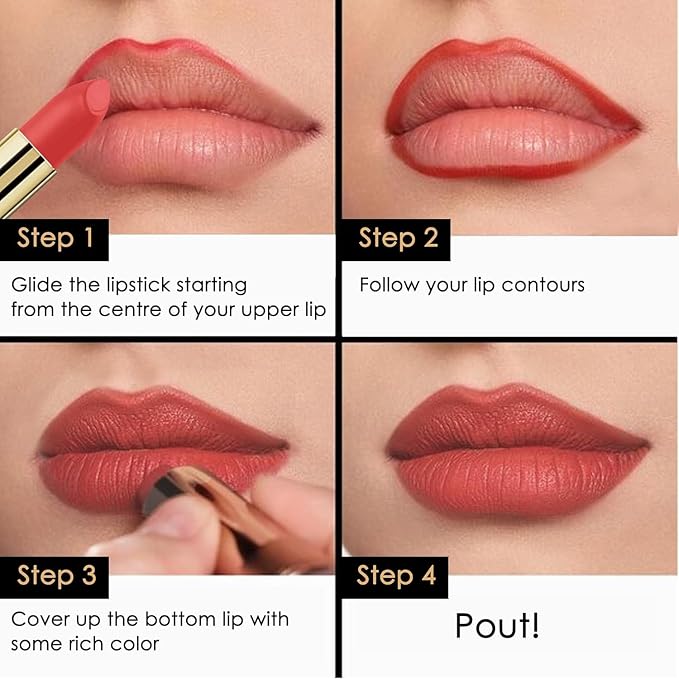 Step 1

Glide the lipstick starting from the centre of your upper lip

Step 2

Follow your lip contours

Step 3

Cover up the bottom lip with some rich color

Step 4

Pout!