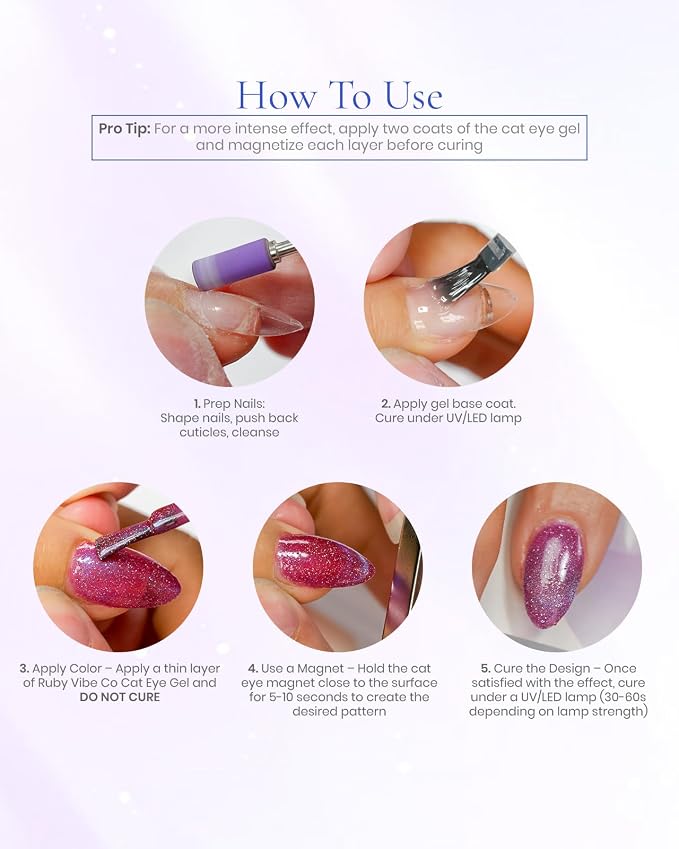 How To Use

Pro Tip: For a more intense effect, apply two coats of the cat eye gel and magnetize each layer before curing

1. Prep Nails: Shape nails, push back cuticles, cleanse

2. Apply gel base coat. Cure under UV/LED lamp

3. Apply Color – Apply a thin layer of Ruby Vibe Co Cat Eye Gel and DO NOT CURE

4. Use a Magnet – Hold the cat eye magnet close to the surface for 5-10 seconds to create the desired pattern

5. Cure the Design – Once satisfied with the effect, cure under a UV/LED lamp (30-60s depending on lamp strength)