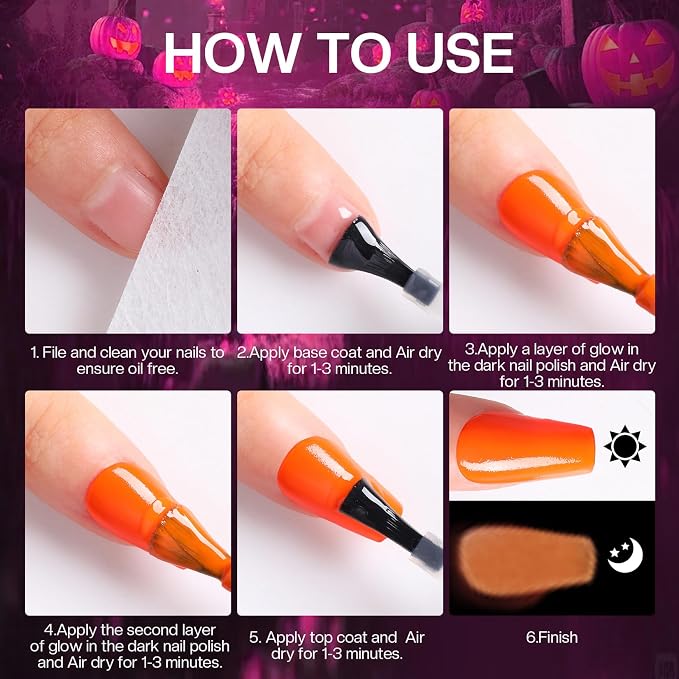 HOW TO USE

1. File and clean your nails to ensure oil free.

2.Apply base coat and Air dry for 1-3 minutes.

3.Apply a layer of glow in the dark nail polish and Air dry for 1-3 minutes.

4.Apply the second layer of glow in the dark nail polish and Air dry for 1-3 minutes.

5. Apply top coat and Air dry for 1-3 minutes.

6.Finish