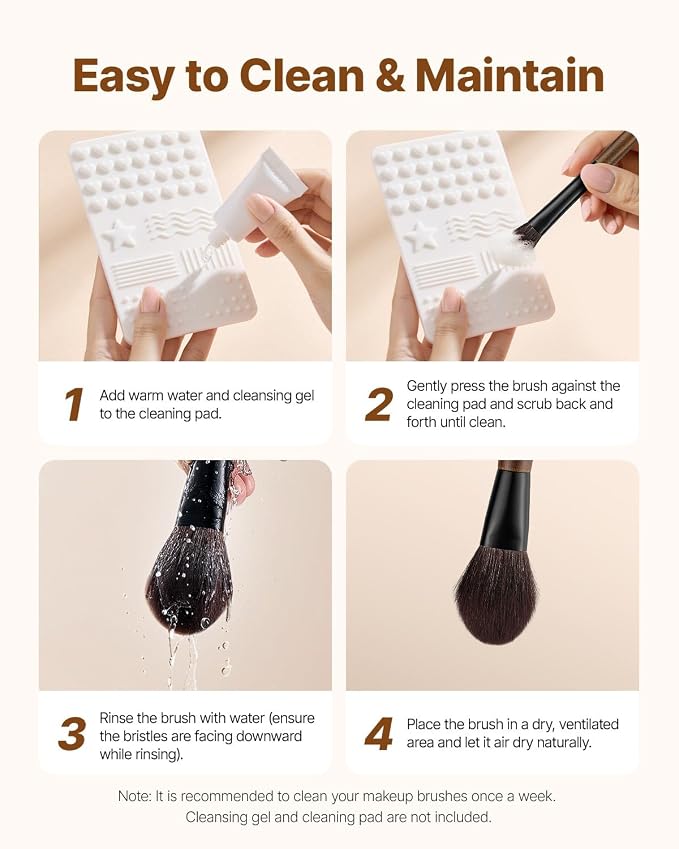 Easy to Clean & Maintain

1

Add warm water and cleansing gel to the cleaning pad.

2

Gently press the brush against the cleaning pad and scrub back and forth until clean.

3

Rinse the brush with water (ensure the bristles are facing downward while rinsing).

4

Place the brush in a dry, ventilated area and let it air dry naturally.

Note: It is recommended to clean your makeup brushes once a week.
Cleansing gel and cleaning pad are not included.