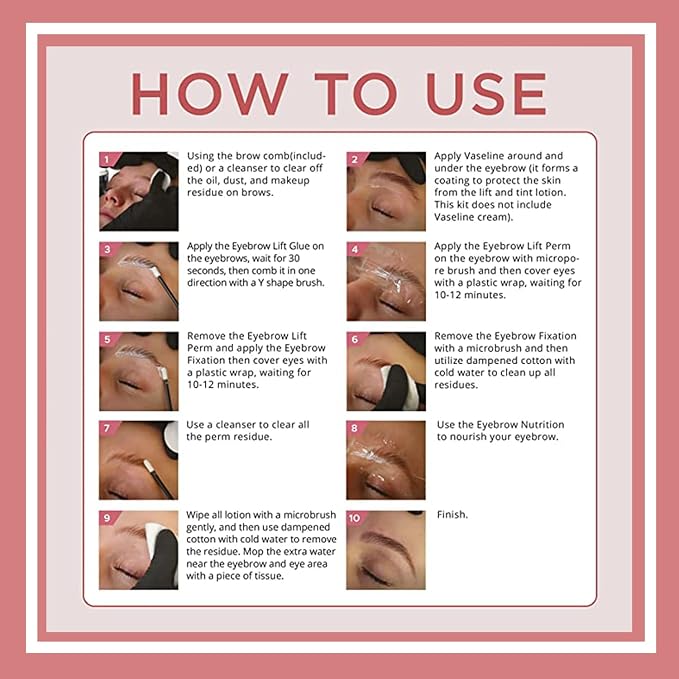 HOW TO USE

1

Using the brow comb(included) or a cleanser to clear off the oil, dust, and makeup residue on brows.

3

Apply the Eyebrow Lift Glue on the eyebrows, wait for 30 seconds, then comb it in one direction with a Y shape brush.

5

Remove the Eyebrow Lift Perm and apply the Eyebrow Fixation then cover eyes with a plastic wrap, waiting for 10-12 minutes.

7

Use a cleanser to clear all the perm residue.

9

Wipe all lotion with a microbrush gently, and then use dampened cotton with cold water to remove the residue. Mop the extra water near the eyebrow and eye area with a piece of tissue.

2

Apply Vaseline around and under the eyebrow (it forms a coating to protect the skin from the lift and tint lotion. This kit does not include Vaseline cream).

4

Apply the Eyebrow Lift Perm on the eyebrow with micropore brush and then cover eyes with a plastic wrap, waiting for 10-12 minutes.

6

Remove the Eyebrow Fixation with a microbrush and then utilize dampened cotton with cold water to clean up all residues.

8

Use the Eyebrow Nutrition to nourish your eyebrow.

10

Finish.