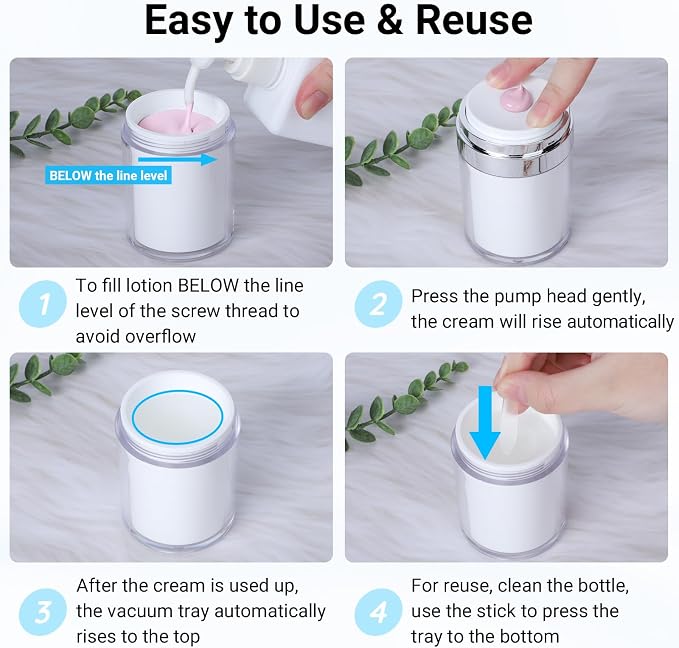 Easy to Use & Reuse

BELOW the line level

1 To fill lotion BELOW the line level of the screw thread to avoid overflow

2 Press the pump head gently, the cream will rise automatically

3 After the cream is used up, the vacuum tray automatically rises to the top

4 For reuse, clean the bottle, use the stick to press the tray to the bottom