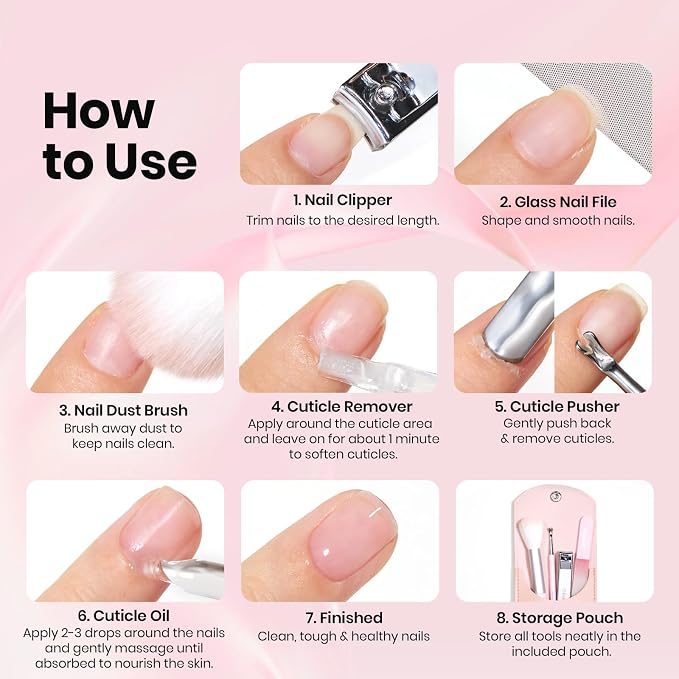 How to Use

1. Nail Clipper
Trim nails to the desired length.

2. Glass Nail File
Shape and smooth nails.

3. Nail Dust Brush
Brush away dust to keep nails clean.

4. Cuticle Remover
Apply around the cuticle area and leave on for about 1 minute to soften cuticles.

5. Cuticle Pusher
Gently push back & remove cuticles.

6. Cuticle Oil
Apply 2-3 drops around the nails and gently massage until absorbed to nourish the skin.

7. Finished
Clean, tough & healthy nails

8. Storage Pouch
Store all tools neatly in the included pouch.