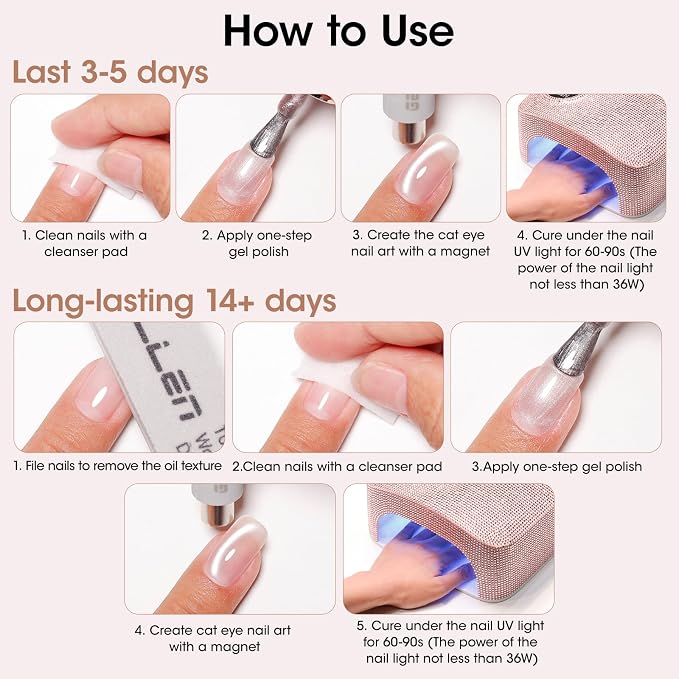 How to Use

Last 3-5 days

1. Clean nails with a cleanser pad

2. Apply one-step gel polish

3. Create the cat eye nail art with a magnet

4. Cure under the nail UV light for 60-90s (The power of the nail light not less than 36W)

Long-lasting 14+ days

1. File nails to remove the oil texture

2.Clean nails with a cleanser pad

3.Apply one-step gel polish

4. Create cat eye nail art with a magnet

5. Cure under the nail UV light for 60-90s (The power of the nail light not less than 36W)