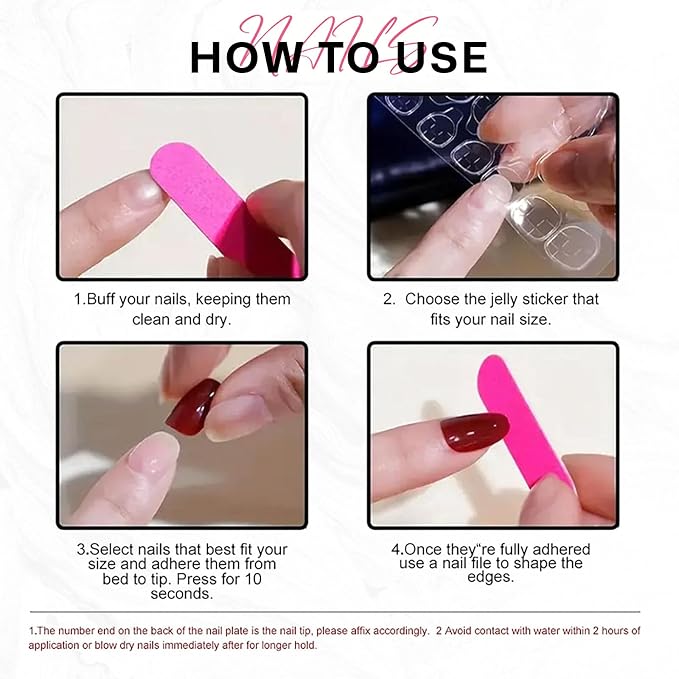 NAILS
HOW TO USE

1.Buff your nails, keeping them clean and dry.

2. Choose the jelly sticker that fits your nail size.

3.Select nails that best fit your size and adhere them from bed to tip. Press for 10 seconds.

4.Once they"re fully adhered use a nail file to shape the edges.

1.The number end on the back of the nail plate is the nail tip, please affix accordingly. 2 Avoid contact with water within 2 hours of application or blow dry nails immediately after for longer hold.