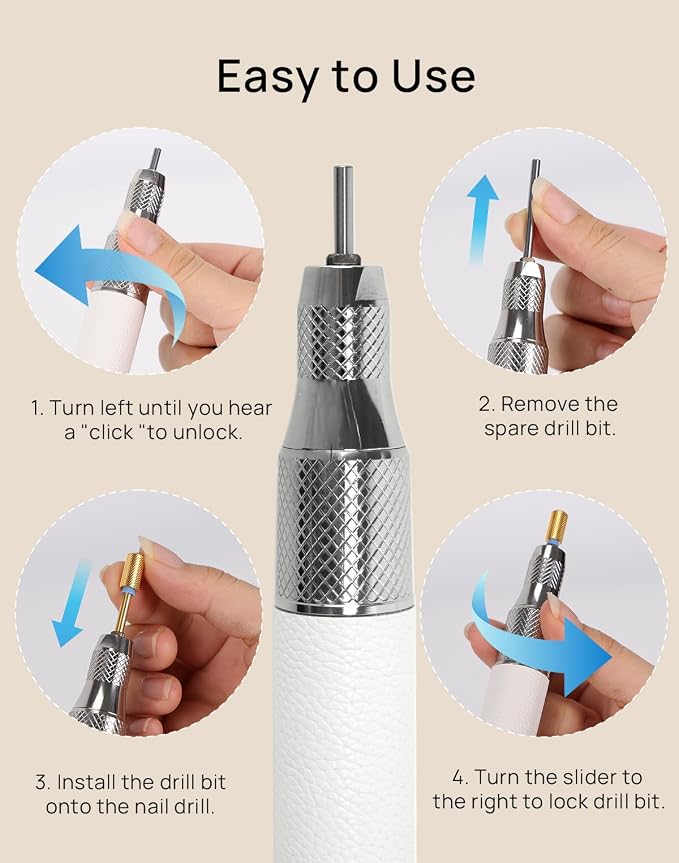 Easy to Use

1. Turn left until you hear a "click "to unlock.

2. Remove the spare drill bit.

3. Install the drill bit onto the nail drill.

4. Turn the slider to the right to lock drill bit.