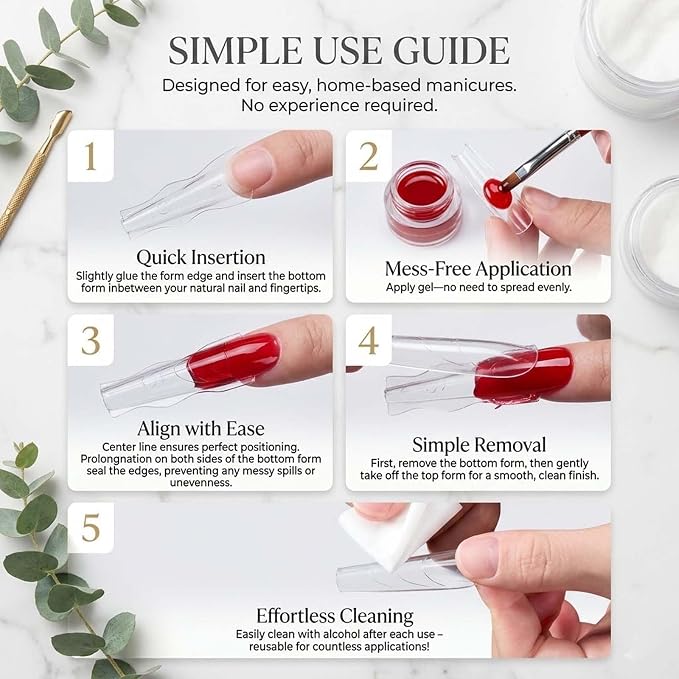 SIMPLE USE GUIDE
Designed for easy, home-based manicures. No experience required.

1
Quick Insertion
Slightly glue the form edge and insert the bottom form inbetween your natural nail and fingertips.

2
Mess-Free Application
Apply gel—no need to spread evenly.

3
Align with Ease
Center line ensures perfect positioning. Prolongnation on both sides of the bottom form seal the edges, preventing any messy spills or unevenness.

4
Simple Removal
First, remove the bottom form, then gently take off the top form for a smooth, clean finish.

5
Effortless Cleaning
Easily clean with alcohol after each use – reusable for countless applications!