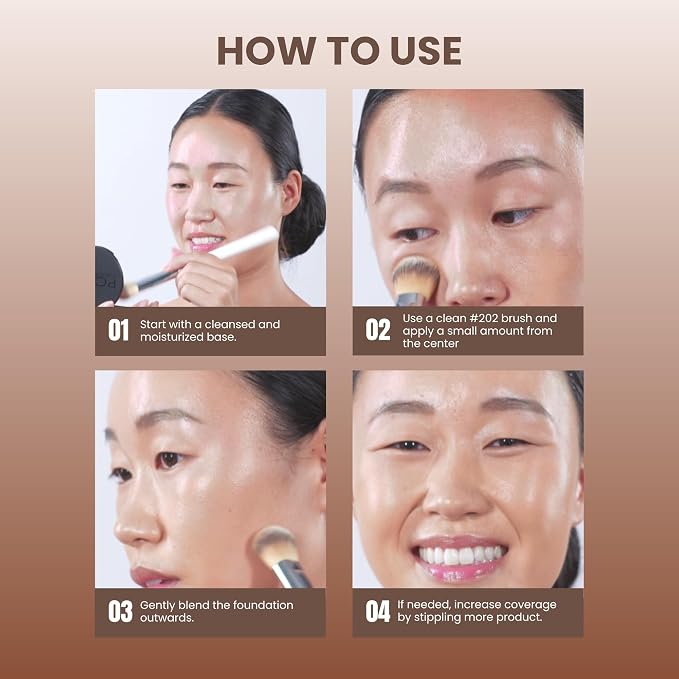 HOW TO USE

01 Start with a cleansed and moisturized base.

02 Use a clean #202 brush and apply a small amount from the center

03 Gently blend the foundation outwards.

04 If needed, increase coverage by stippling more product.