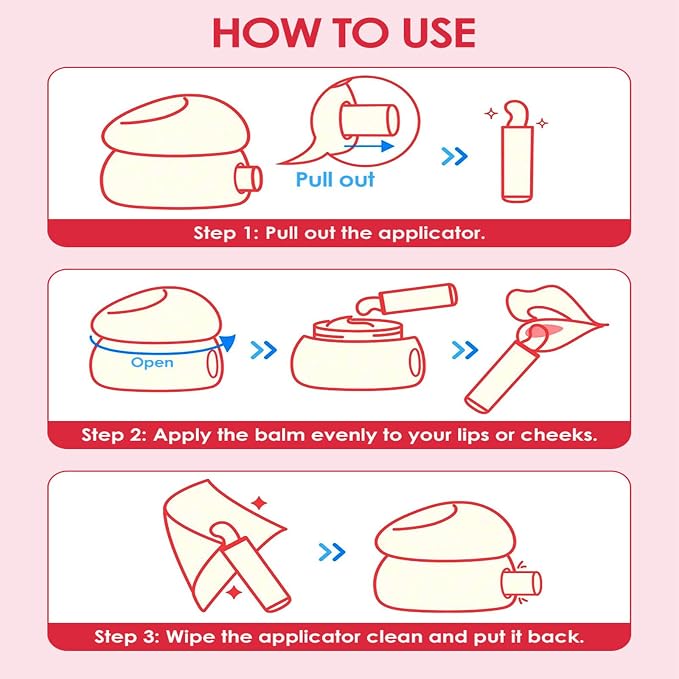 HOW TO USE

Pull out

Step 1: Pull out the applicator.

Open

Step 2: Apply the balm evenly to your lips or cheeks.

Step 3: Wipe the applicator clean and put it back.