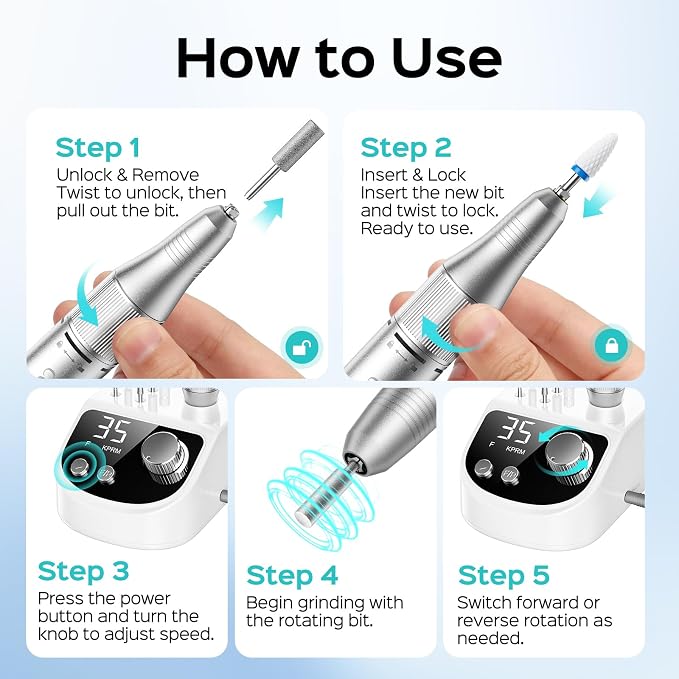 How to Use

Step 1
Unlock & Remove
Twist to unlock, then pull out the bit.

Step 2
Insert & Lock
Insert the new bit and twist to lock. Ready to use.

35
F
KPRM

Step 3
Press the power button and turn the knob to adjust speed.

Step 4
Begin grinding with the rotating bit.

35
F
KPRM

Step 5
Switch forward or reverse rotation as needed.