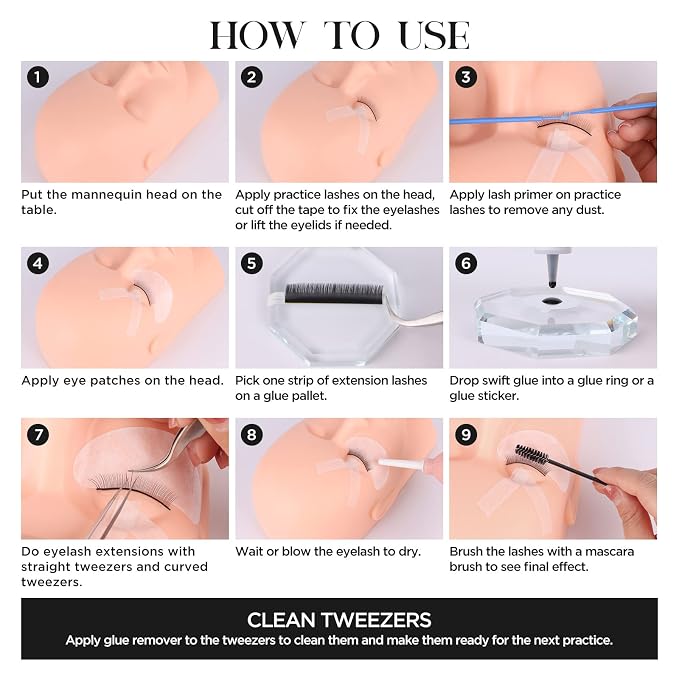 HOW TO USE

1

Put the mannequin head on the table.

2

Apply practice lashes on the head, cut off the tape to fix the eyelashes or lift the eyelids if needed.

3

Apply lash primer on practice lashes to remove any dust.

4

Apply eye patches on the head.

5

Pick one strip of extension lashes on a glue pallet.

6

Drop swift glue into a glue ring or a glue sticker.

7

Do eyelash extensions with straight tweezers and curved tweezers.

8

Wait or blow the eyelash to dry.

9

Brush the lashes with a mascara brush to see final effect.

CLEAN TWEEZERS

Apply glue remover to the tweezers to clean them and make them ready for the next practice.