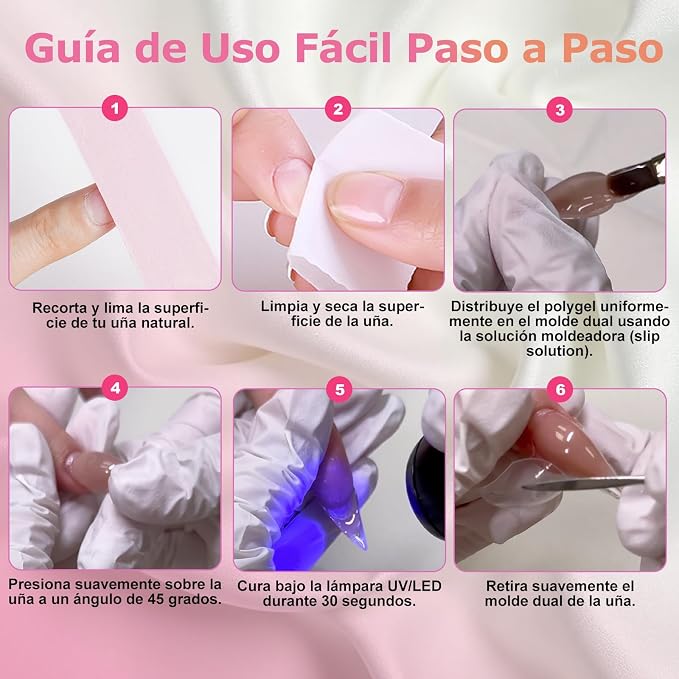 Guía de Uso Fácil Paso a Paso

1

Recorta y lima la superficie de tu uña natural.

2

Limpia y seca la superficie de la uña.

3

Distribuye el polygel uniformemente en el molde dual usando la solución moldeadora (slip solution).

4

Presiona suavemente sobre la uña a un ángulo de 45 grados.

5

Cura bajo la lámpara UV/LED durante 30 segundos.

6

Retira suavemente el molde dual de la uña.