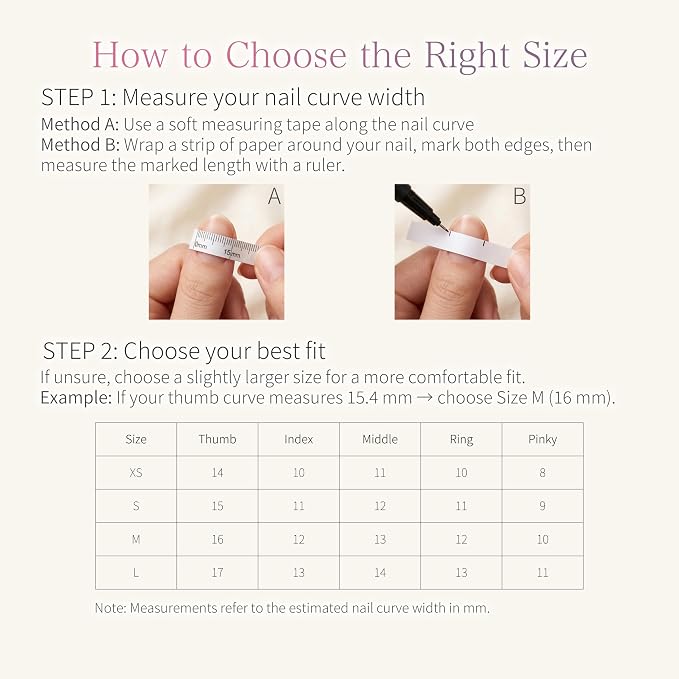 How to Choose the Right Size

STEP 1: Measure your nail curve width

Method A: Use a soft measuring tape along the nail curve
Method B: Wrap a strip of paper around your nail, mark both edges, then measure the marked length with a ruler.

A

0mm 15mm

B

STEP 2: Choose your best fit

If unsure, choose a slightly larger size for a more comfortable fit.
Example: If your thumb curve measures 15.4 mm → choose Size M (16 mm).

| Size | Thumb | Index | Middle | Ring | Pinky |
|---|---|---|---|---|---|
| XS | 14 | 10 | 11 | 10 | 8 |
| S | 15 | 11 | 12 | 11 | 9 |
| M | 16 | 12 | 13 | 12 | 10 |
| L | 17 | 13 | 14 | 13 | 11 |

Note: Measurements refer to the estimated nail curve width in mm.