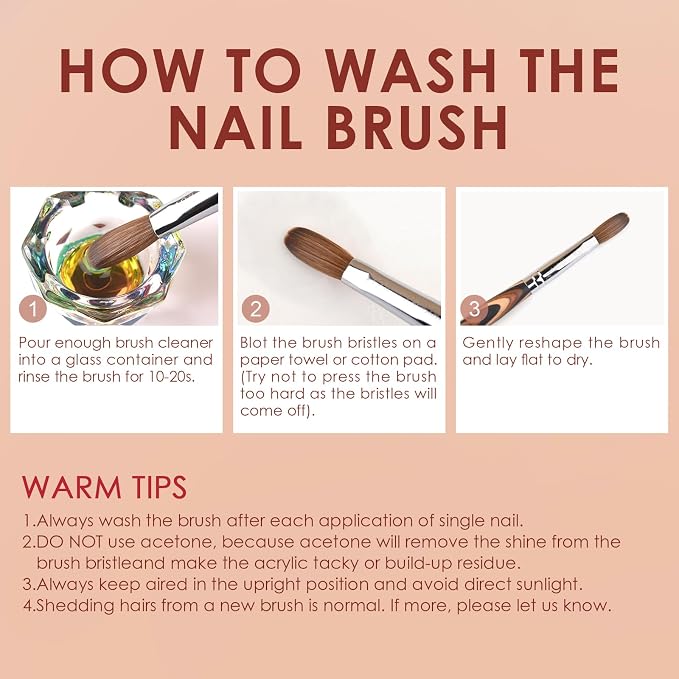 HOW TO WASH THE NAIL BRUSH

1
Pour enough brush cleaner into a glass container and rinse the brush for 10-20s.

2
Blot the brush bristles on a paper towel or cotton pad. (Try not to press the brush too hard as the bristles will come off).

3
Gently reshape the brush and lay flat to dry.

WARM TIPS
1.Always wash the brush after each application of single nail.
2.DO NOT use acetone, because acetone will remove the shine from the brush bristleand make the acrylic tacky or build-up residue.
3.Always keep aired in the upright position and avoid direct sunlight.
4.Shedding hairs from a new brush is normal. If more, please let us know.