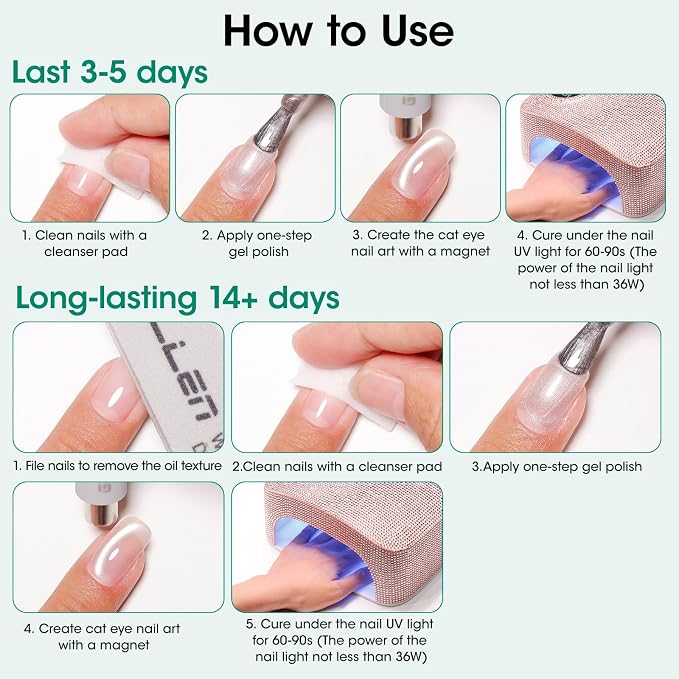 How to Use

Last 3-5 days

1. Clean nails with a cleanser pad

2. Apply one-step gel polish

3. Create the cat eye nail art with a magnet

4. Cure under the nail UV light for 60-90s (The power of the nail light not less than 36W)

Long-lasting 14+ days

1. File nails to remove the oil texture

2.Clean nails with a cleanser pad

3.Apply one-step gel polish

4. Create cat eye nail art with a magnet

5. Cure under the nail UV light for 60-90s (The power of the nail light not less than 36W)