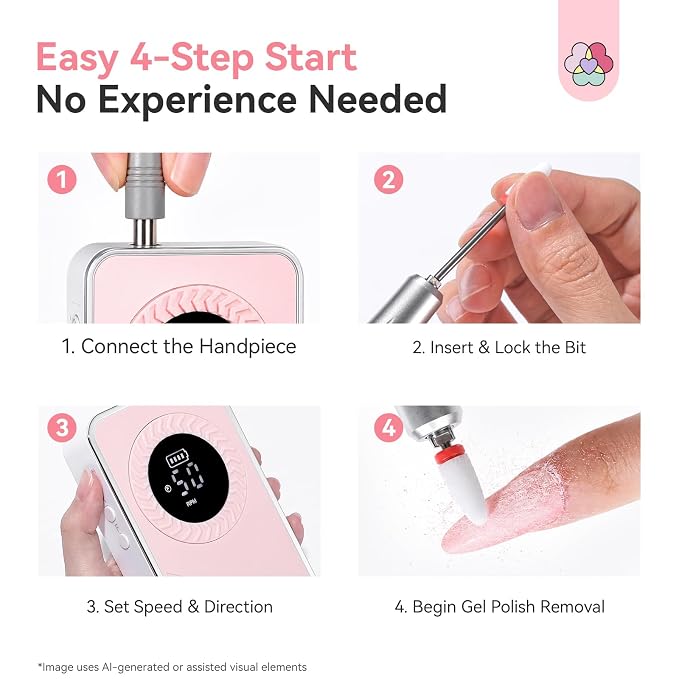 Easy 4-Step Start
No Experience Needed

1

1. Connect the Handpiece

2

2. Insert & Lock the Bit

3

50
RPM

3. Set Speed & Direction

4

4. Begin Gel Polish Removal

*Image uses AI-generated or assisted visual elements