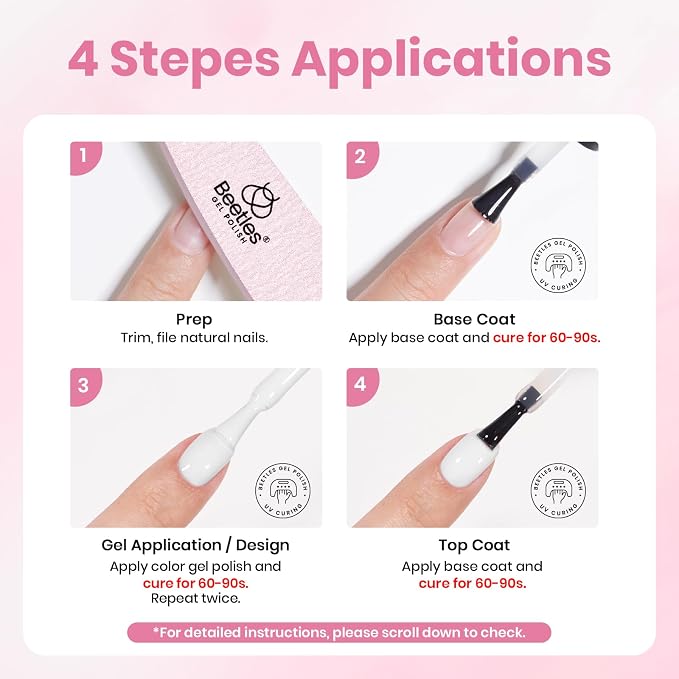 4 Stepes Applications

1

Beetles® GEL POLISH

Prep
Trim, file natural nails.

2

BEETLES GEL POLISH
UV CURING

Base Coat
Apply base coat and cure for 60-90s.

3

BEETLES GEL POLISH
UV CURING

Gel Application / Design
Apply color gel polish and cure for 60-90s. Repeat twice.

4

BEETLES GEL POLISH
UV CURING

Top Coat
Apply base coat and cure for 60-90s.

*For detailed instructions, please scroll down to check.