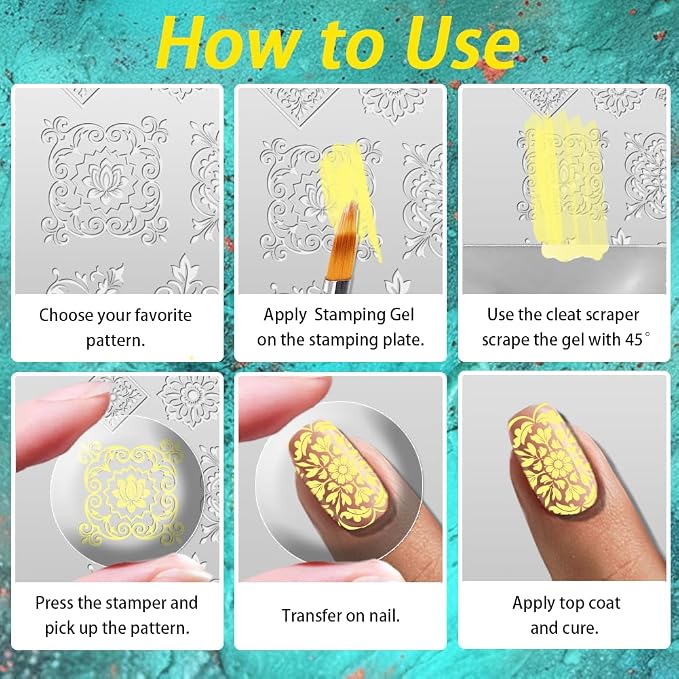 How to Use

Choose your favorite pattern.

Apply  Stamping Gel on the stamping plate.

Use the cleat scraper scrape the gel with 45°

Press the stamper and pick up the pattern.

Transfer on nail.

Apply top coat and cure.