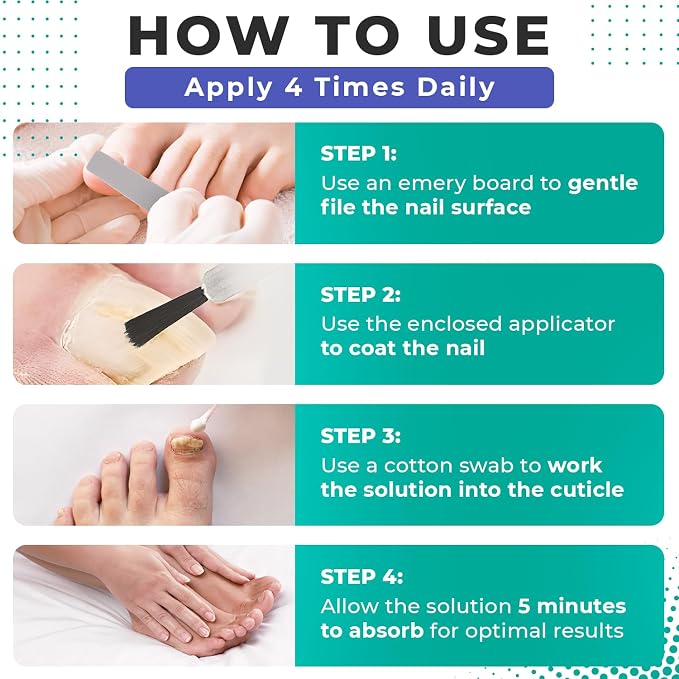 HOW TO USE

Apply 4 Times Daily

STEP 1:

Use an emery board to gentle file the nail surface

STEP 2:

Use the enclosed applicator to coat the nail

STEP 3:

Use a cotton swab to work the solution into the cuticle

STEP 4:

Allow the solution 5 minutes to absorb for optimal results