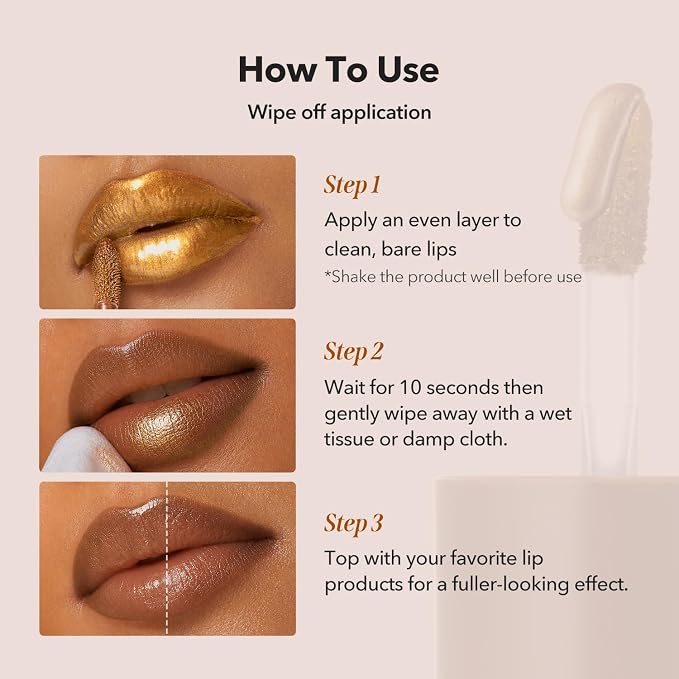 How To Use

Wipe off application

Step 1

Apply an even layer to clean, bare lips

*Shake the product well before use

Step 2

Wait for 10 seconds then gently wipe away with a wet tissue or damp cloth.

Step 3

Top with your favorite lip products for a fuller-looking effect.