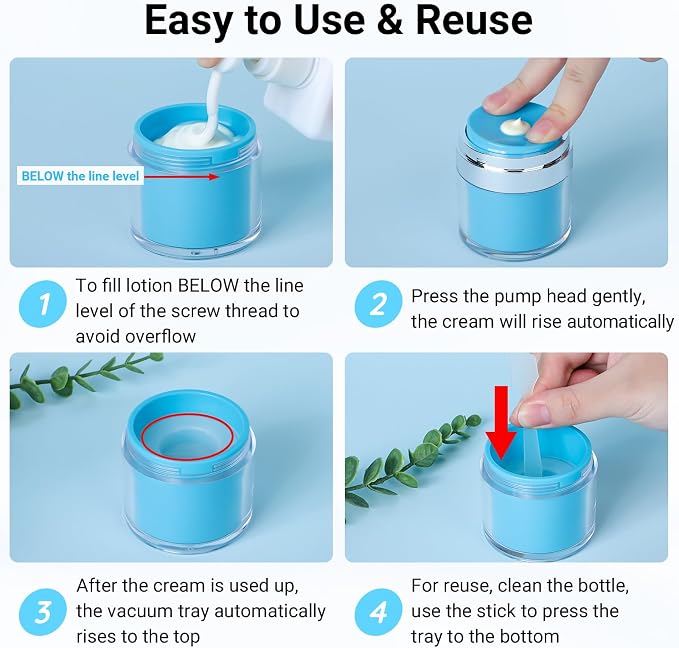 Easy to Use & Reuse

BELOW the line level

1 To fill lotion BELOW the line level of the screw thread to avoid overflow

2 Press the pump head gently, the cream will rise automatically

3 After the cream is used up, the vacuum tray automatically rises to the top

4 For reuse, clean the bottle, use the stick to press the tray to the bottom