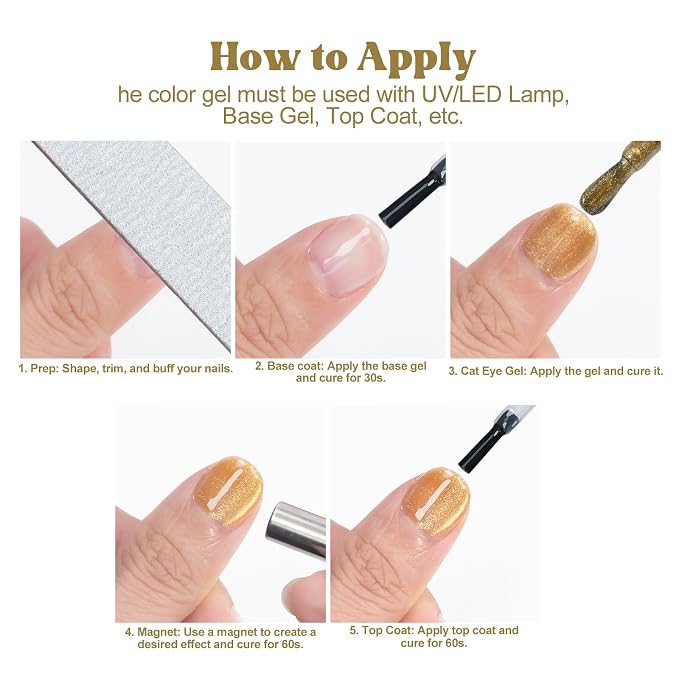 How to Apply

he color gel must be used with UV/LED Lamp, Base Gel, Top Coat, etc.

1. Prep: Shape, trim, and buff your nails.

2. Base coat: Apply the base gel and cure for 30s.

3. Cat Eye Gel: Apply the gel and cure it.

4. Magnet: Use a magnet to create a desired effect and cure for 60s.

5. Top Coat: Apply top coat and cure for 60s.