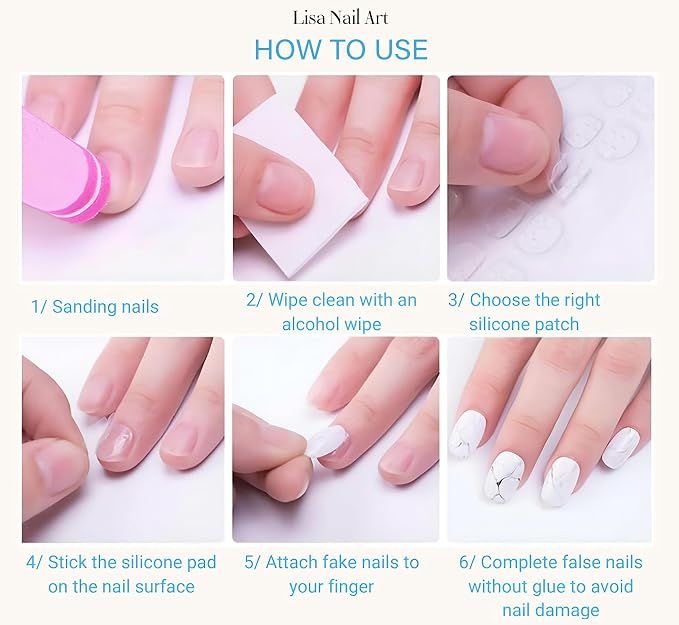 Lisa Nail Art

HOW TO USE

1/ Sanding nails

2/ Wipe clean with an alcohol wipe

3/ Choose the right silicone patch

4/ Stick the silicone pad on the nail surface

5/ Attach fake nails to your finger

6/ Complete false nails without glue to avoid nail damage