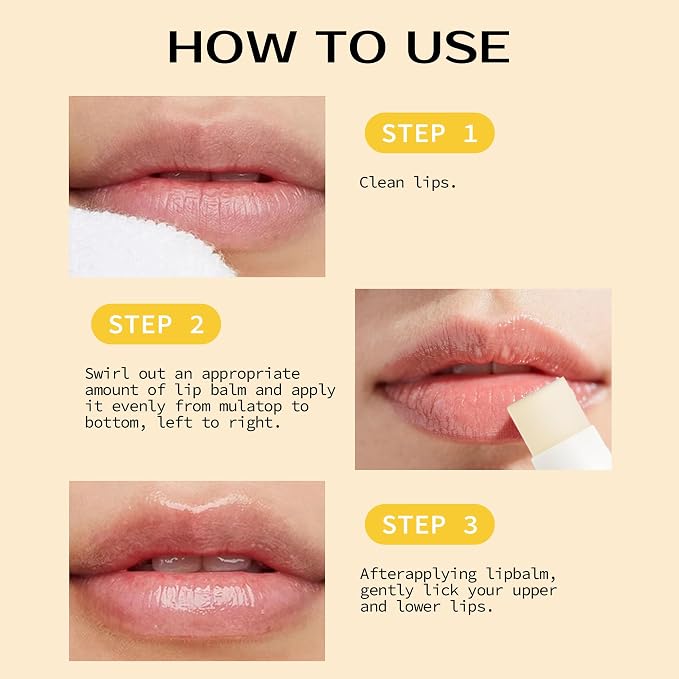 HOW TO USE

STEP 1

Clean lips.

STEP 2

Swirl out an appropriate amount of lip balm and apply it evenly from mulatop to bottom, left to right.

STEP 3

Afterapplying lipbalm, gently lick your upper and lower lips.