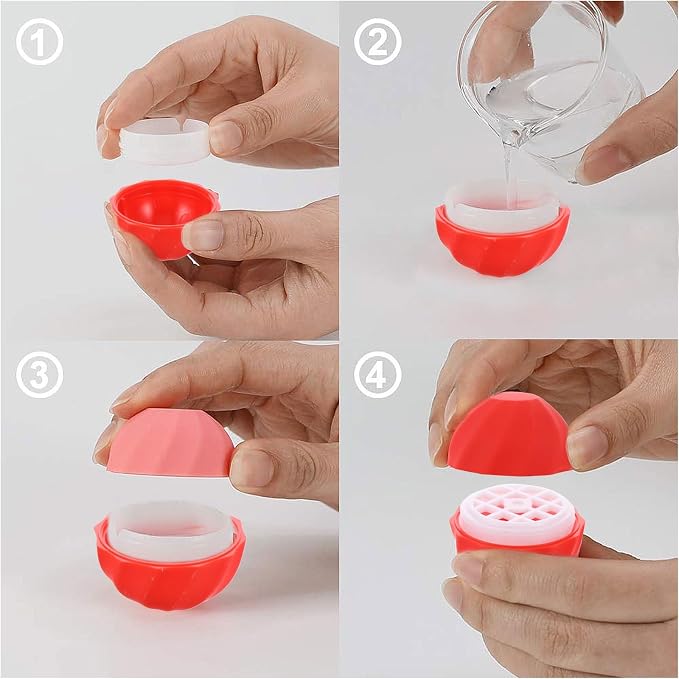 1

2

3

4