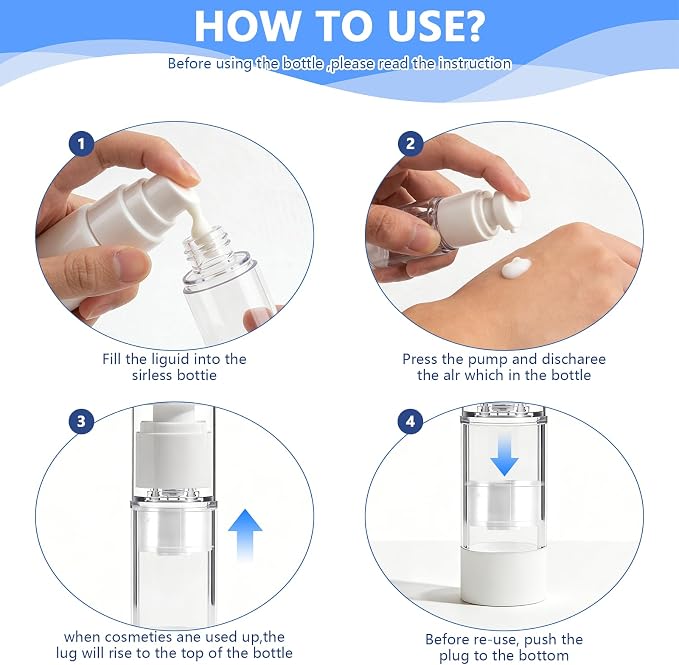 HOW TO USE?

Before using the bottle ,please read the instruction

1

Fill the liguid into the sirless bottie

2

Press the pump and discharee the alr which in the bottle

3

when cosmeties ane used up,the lug will rise to the top of the bottle

4

Before re-use, push the plug to the bottom