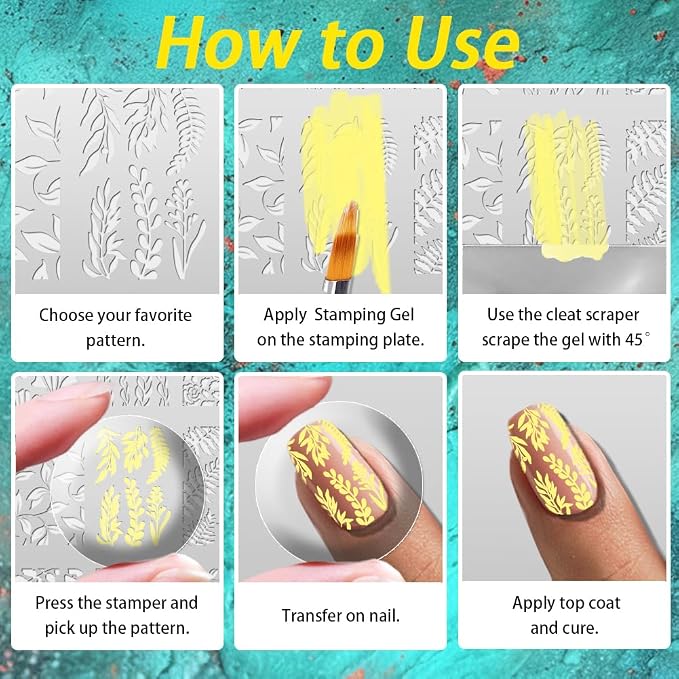 How to Use

Choose your favorite pattern.

Apply Stamping Gel on the stamping plate.

Use the cleat scraper scrape the gel with 45°

Press the stamper and pick up the pattern.

Transfer on nail.

Apply top coat and cure.