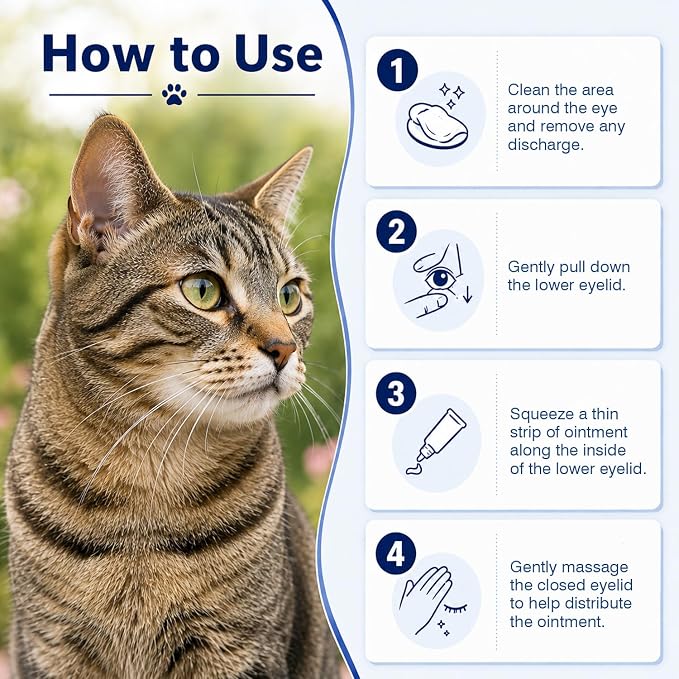 How to Use

1

Clean the area around the eye and remove any discharge.

2

Gently pull down the lower eyelid.

3

Squeeze a thin strip of ointment along the inside of the lower eyelid.

4

Gently massage the closed eyelid to help distribute the ointment.