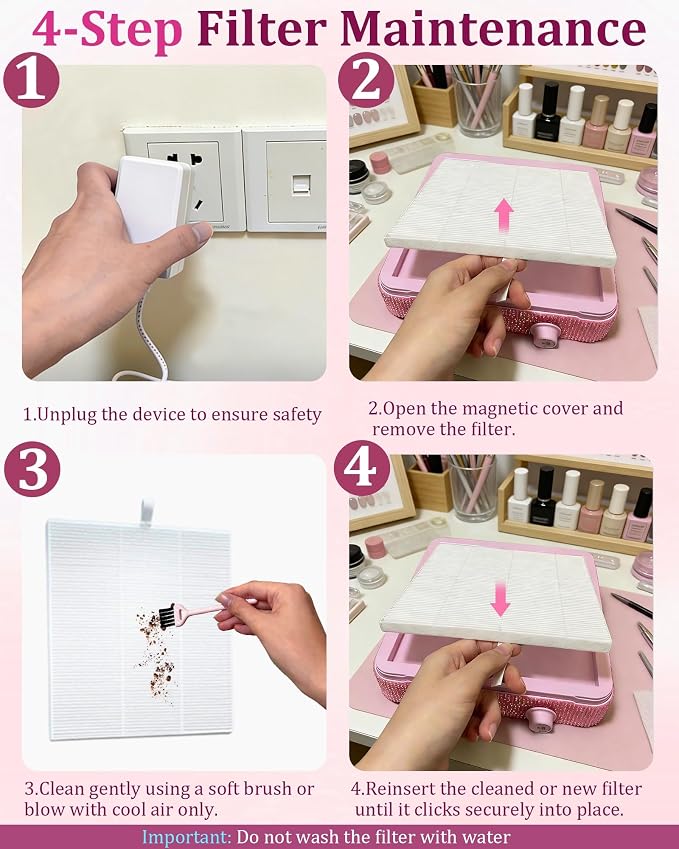 4-Step Filter Maintenance

1

2

1.Unplug the device to ensure safety

2.Open the magnetic cover and remove the filter.

3

4

3.Clean gently using a soft brush or blow with cool air only.

4.Reinsert the cleaned or new filter until it clicks securely into place.

Important: Do not wash the filter with water