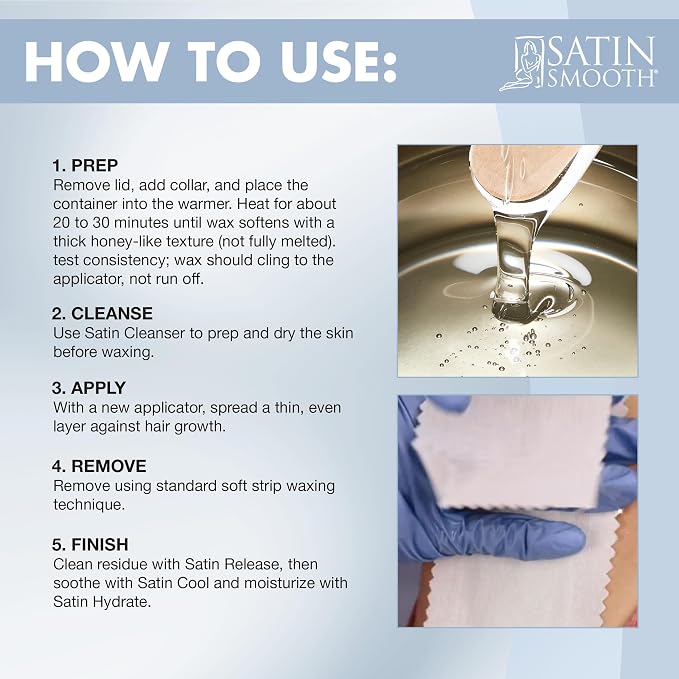 HOW TO USE:

SATIN SMOOTH®

1. PREP
Remove lid, add collar, and place the container into the warmer. Heat for about 20 to 30 minutes until wax softens with a thick honey-like texture (not fully melted). test consistency; wax should cling to the applicator, not run off.

2. CLEANSE
Use Satin Cleanser to prep and dry the skin before waxing.

3. APPLY
With a new applicator, spread a thin, even layer against hair growth.

4. REMOVE
Remove using standard soft strip waxing technique.

5. FINISH
Clean residue with Satin Release, then soothe with Satin Cool and moisturize with Satin Hydrate.