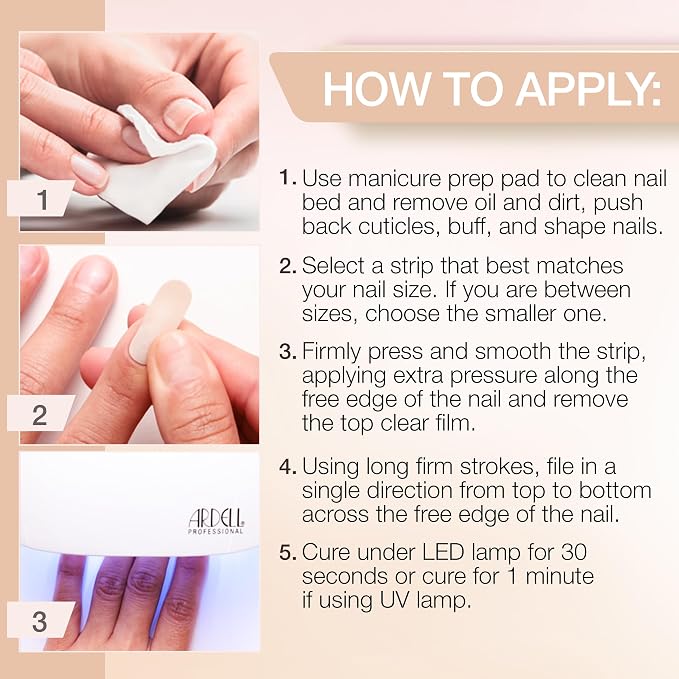 1

2

ARDELL
PROFESSIONAL

3

HOW TO APPLY:

1. Use manicure prep pad to clean nail bed and remove oil and dirt, push back cuticles, buff, and shape nails.

2. Select a strip that best matches your nail size. If you are between sizes, choose the smaller one.

3. Firmly press and smooth the strip, applying extra pressure along the free edge of the nail and remove the top clear film.

4. Using long firm strokes, file in a single direction from top to bottom across the free edge of the nail.

5. Cure under LED lamp for 30 seconds or cure for 1 minute if using UV lamp.