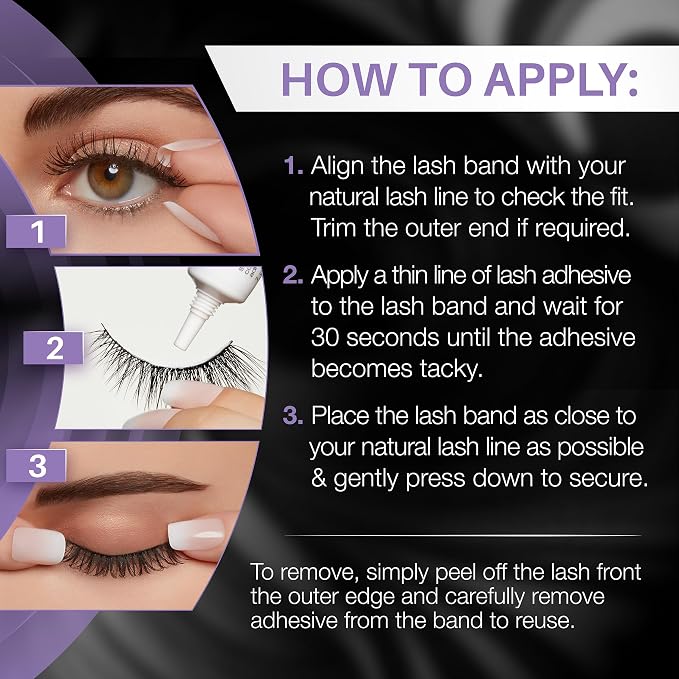 HOW TO APPLY:

1

2

3

1. Align the lash band with your natural lash line to check the fit. Trim the outer end if required.

2. Apply a thin line of lash adhesive to the lash band and wait for 30 seconds until the adhesive becomes tacky.

3. Place the lash band as close to your natural lash line as possible & gently press down to secure.

To remove, simply peel off the lash front the outer edge and carefully remove adhesive from the band to reuse.