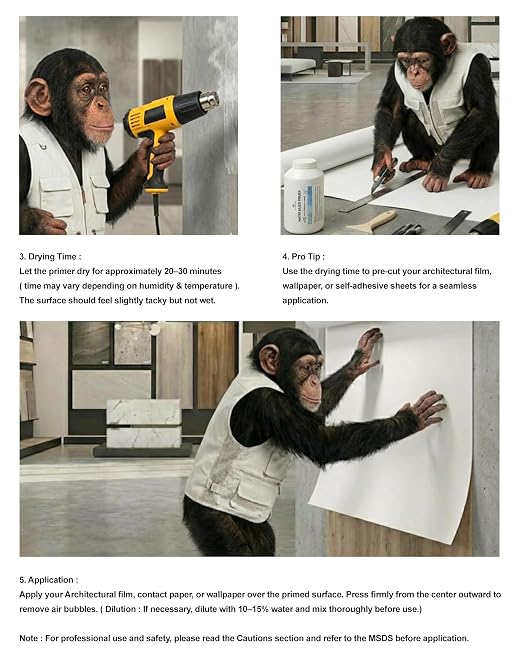 3. Drying Time :
Let the primer dry for approximately 20–30 minutes ( time may vary depending on humidity & temperature ). The surface should feel slightly tacky but not wet.

4. Pro Tip :
Use the drying time to pre-cut your architectural film, wallpaper, or self-adhesive sheets for a seamless application.

5. Application :
Apply your Architectural film, contact paper, or wallpaper over the primed surface. Press firmly from the center outward to remove air bubbles. ( Dilution : If necessary, dilute with 10–15% water and mix thoroughly before use.)

Note : For professional use and safety, please read the Cautions section and refer to the MSDS before application.