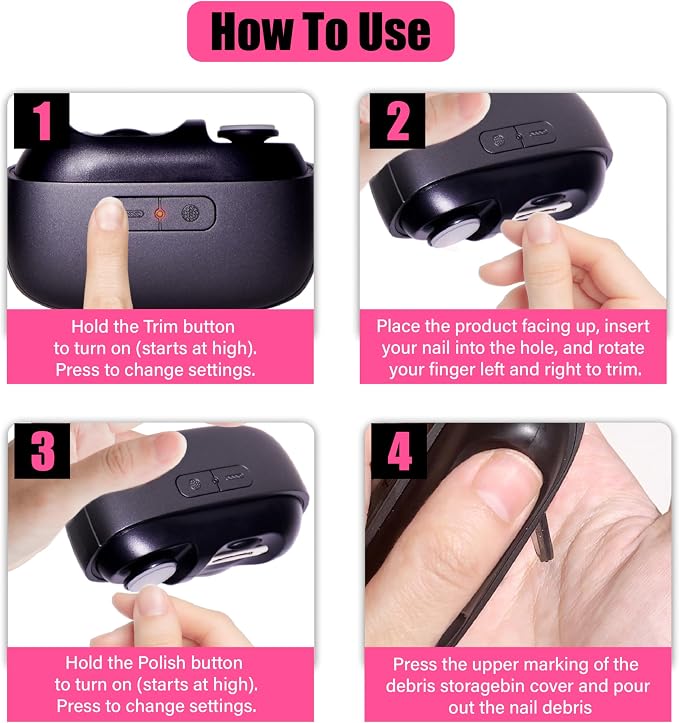 How To Use

1

Hold the Trim button to turn on (starts at high). Press to change settings.

2

Place the product facing up, insert your nail into the hole, and rotate your finger left and right to trim.

3

Hold the Polish button to turn on (starts at high). Press to change settings.

4

Press the upper marking of the debris storagebin cover and pour out the nail debris