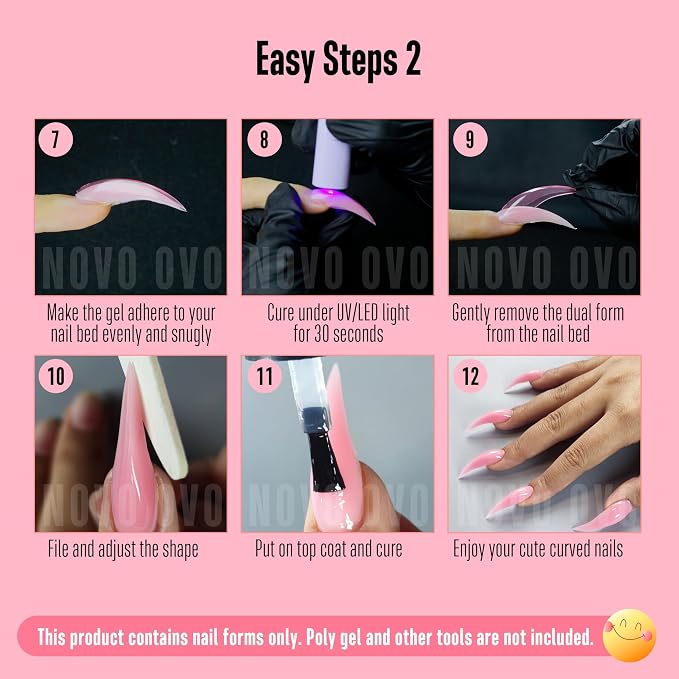 Easy Steps 2

7

NOVO OVO

Make the gel adhere to your nail bed evenly and snugly

8

NOVO OVO

Cure under UV/LED light for 30 seconds

9

NOVO OVO

Gently remove the dual form from the nail bed

10

NOVO OVO

File and adjust the shape

11

NOVO OVO

Put on top coat and cure

12

NOVO OVO

Enjoy your cute curved nails

This product contains nail forms only. Poly gel and other tools are not included.