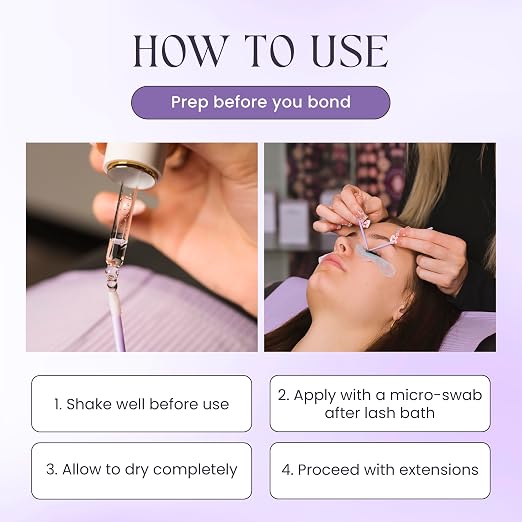 HOW TO USE

Prep before you bond

1. Shake well before use

2. Apply with a micro-swab after lash bath

3. Allow to dry completely

4. Proceed with extensions