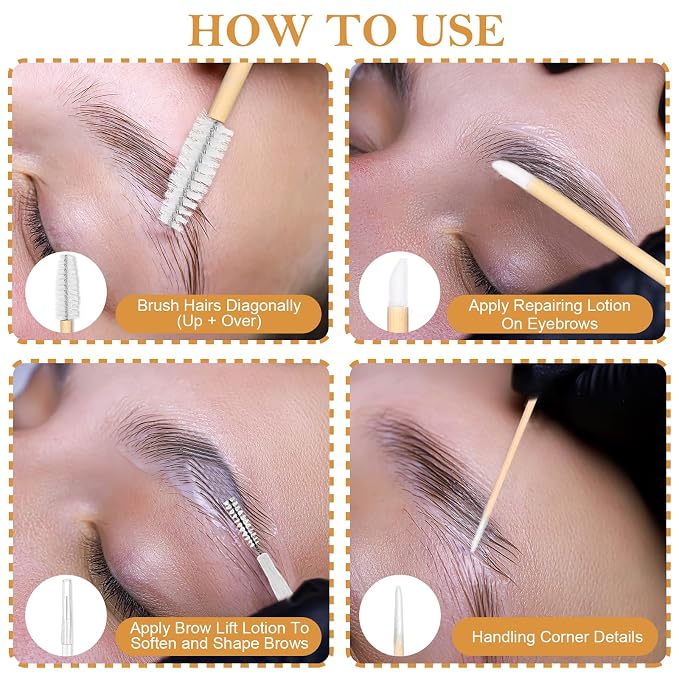 HOW TO USE

Brush Hairs Diagonally (Up + Over)

Apply Repairing Lotion On Eyebrows

Apply Brow Lift Lotion To Soften and Shape Brows

Handling Corner Details