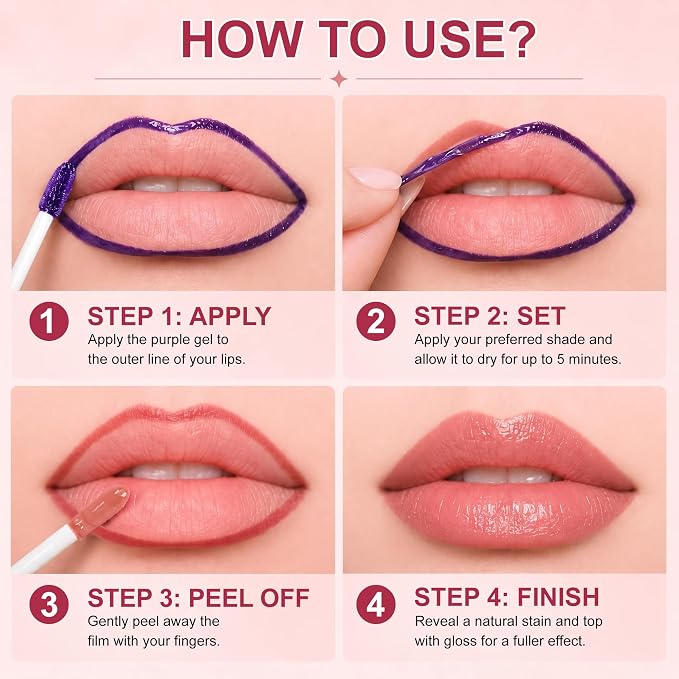 HOW TO USE?

1 STEP 1: APPLY
Apply the purple gel to the outer line of your lips.

2 STEP 2: SET
Apply your preferred shade and allow it to dry for up to 5 minutes.

3 STEP 3: PEEL OFF
Gently peel away the film with your fingers.

4 STEP 4: FINISH
Reveal a natural stain and top with gloss for a fuller effect.