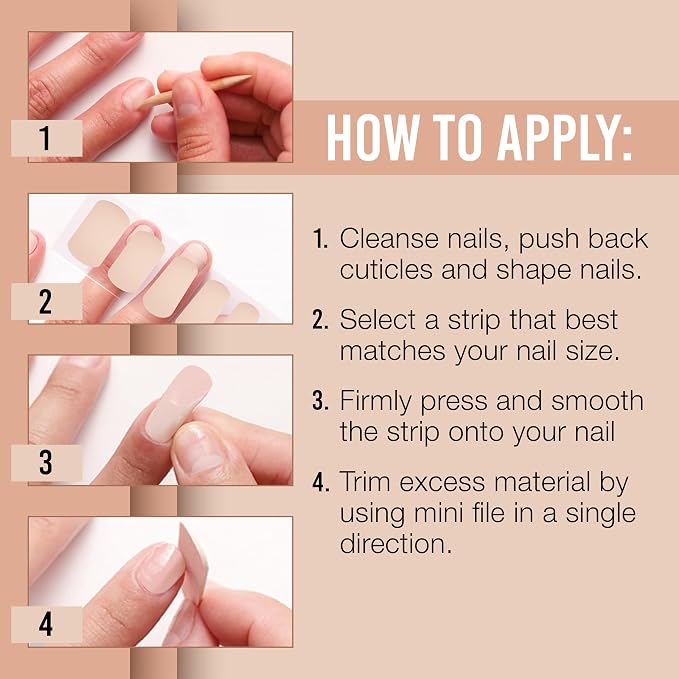 1

2

3

4

HOW TO APPLY:

1. Cleanse nails, push back cuticles and shape nails.

2. Select a strip that best matches your nail size.

3. Firmly press and smooth the strip onto your nail

4. Trim excess material by using mini file in a single direction.