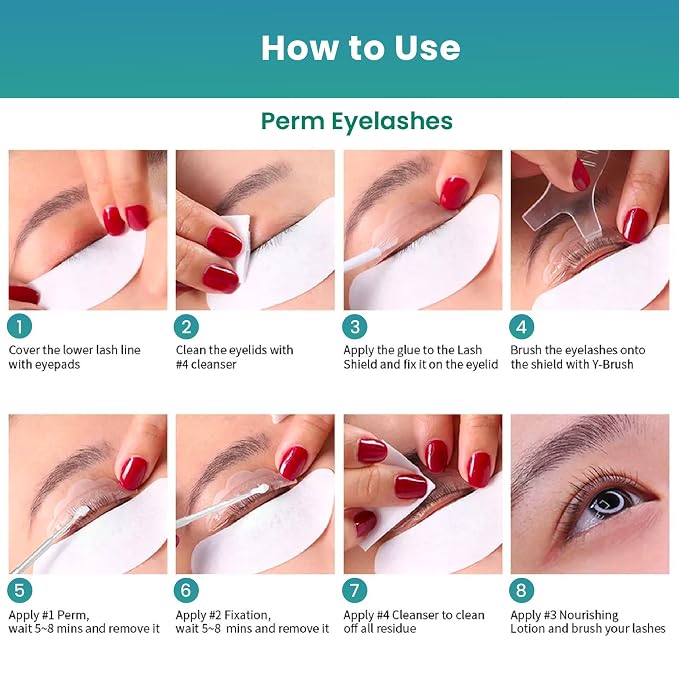 How to Use

Perm Eyelashes

1
Cover the lower lash line with eyepads

2
Clean the eyelids with #4 cleanser

3
Apply the glue to the Lash Shield and fix it on the eyelid

4
Brush the eyelashes onto the shield with Y-Brush

5
Apply #1 Perm, wait 5~8 mins and remove it

6
Apply #2 Fixation, wait 5~8 mins and remove it

7
Apply #4 Cleanser to clean off all residue

8
Apply #3 Nourishing Lotion and brush your lashes