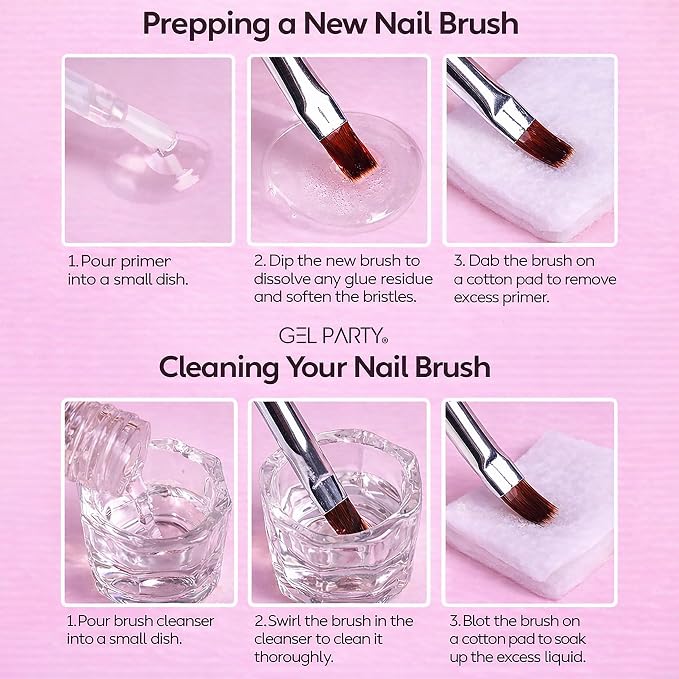 Prepping a New Nail Brush

1. Pour primer into a small dish.

2. Dip the new brush to dissolve any glue residue and soften the bristles.

3. Dab the brush on a cotton pad to remove excess primer.

GEL PARTY®

Cleaning Your Nail Brush

1. Pour brush cleanser into a small dish.

2. Swirl the brush in the cleanser to clean it thoroughly.

3. Blot the brush on a cotton pad to soak up the excess liquid.